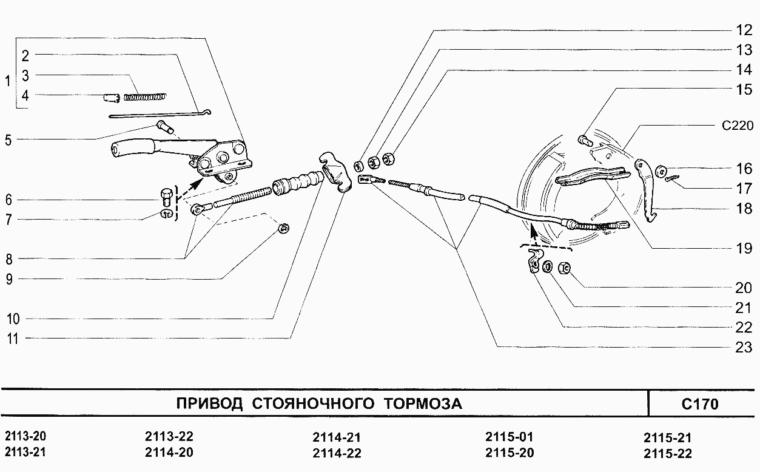 1
2
3
4
5
6
7
8
9
10
11

12
13
14
15
C220
16
17
18
19
20
21
22
23

ПРИВОД СТОЯНОЧНОГО ТОРМОЗА

C170

2113-20
2113-21
2113-22
2114-20
2114-21
2114-22
2115-01
2115-20
2115-21
2115-22